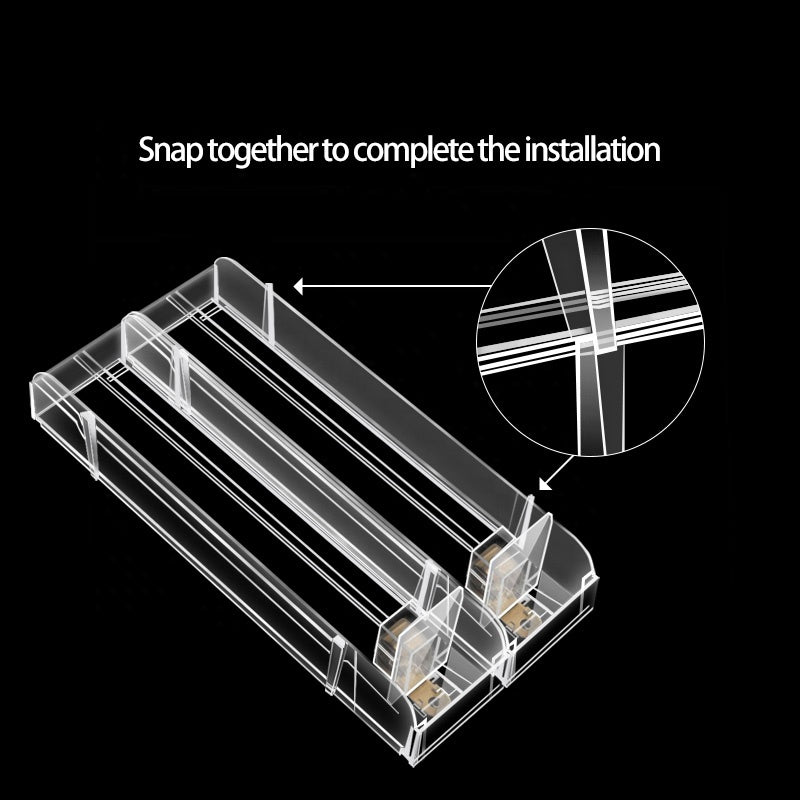 Snap together to complete the installation