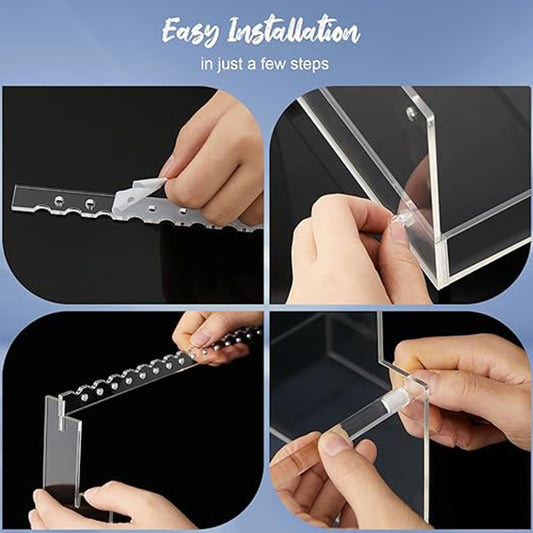 Easy Installation

in just a few steps